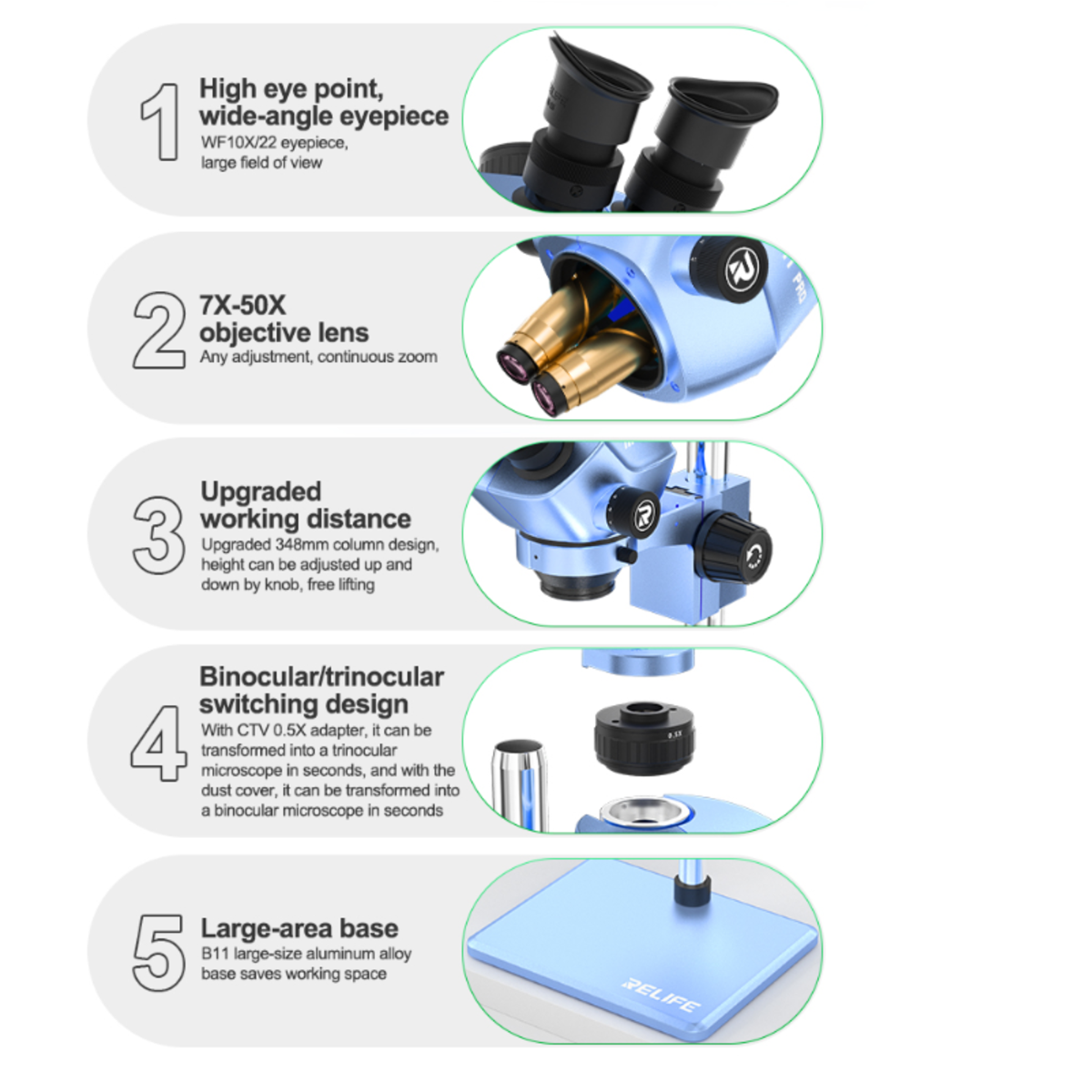 1
High eye point, wide-angle eyepiece
WF10X/22 eyepiece, large field of view

2
7X-50X objective lens
Any adjustment, continuous zoom

PRO

3
Upgraded working distance
Upgraded 348mm column design, height can be adjusted up and down by knob, free lifting

4
Binocular/trinocular switching design
With CTV 0.5X adapter, it can be transformed into a trinocular microscope in seconds, and with the dust cover, it can be transformed into a binocular microscope in seconds

0.5X

5
Large-area base
B11 large-size aluminum alloy base saves working space

RELIFE